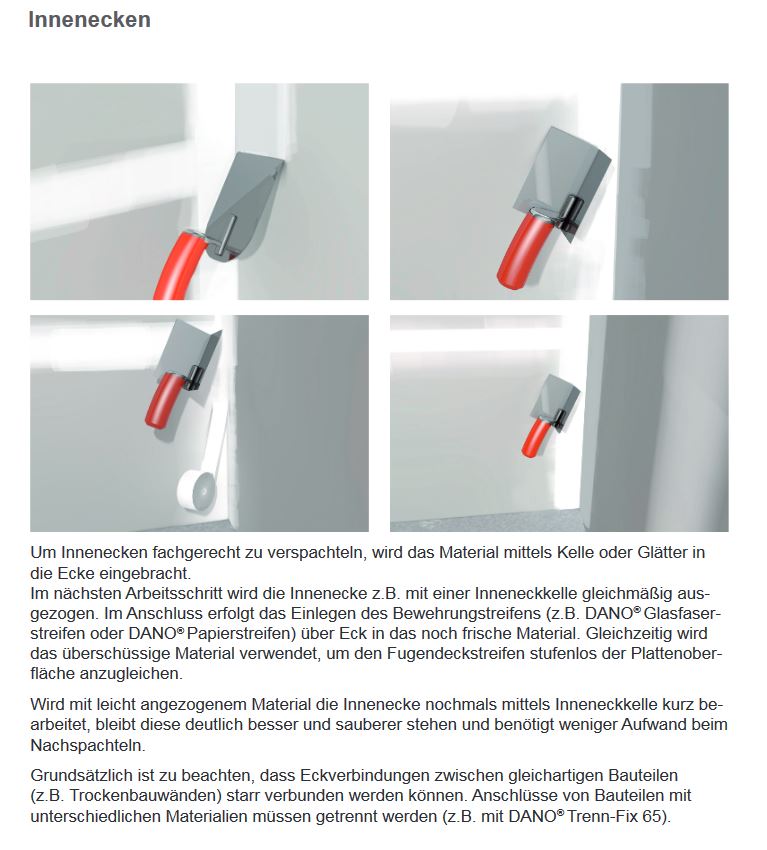 Innenecken

Um Innenecken fachgerecht zu verspachteln, wird das Material mittels Kelle oder Glätter in die Ecke eingebracht.
Im nächsten Arbeitsschritt wird die Innenecke z.B. mit einer Inneneckkelle gleichmäßig ausgezogen. Im Anschluss erfolgt das Einlegen des Bewehrungstreifens (z.B. DANO® Glasfaserstreifen oder DANO® Papierstreifen) über Eck in das noch frische Material. Gleichzeitig wird das überschüssige Material verwendet, um den Fugendeckstreifen stufenlos der Plattenoberfläche anzugleichen.

Wird mit leicht angezogenem Material die Innenecke nochmals mittels Inneneckkelle kurz bearbeitet, bleibt diese deutlich besser und sauberer stehen und benötigt weniger Aufwand beim Nachspachteln.

Grundsätzlich ist zu beachten, dass Eckverbindungen zwischen gleichartigen Bauteilen (z.B. Trockenbauwänden) starr verbunden werden können. Anschlüsse von Bauteilen mit unterschiedlichen Materialien müssen getrennt werden (z.B. mit DANO® Trenn-Fix 65).